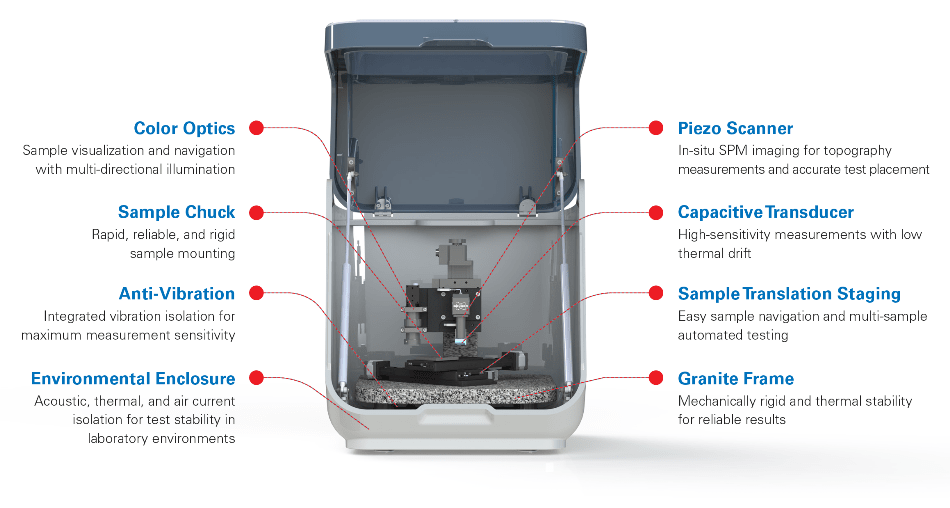 Color Optics
Sample visualization and navigation with multi-directional illumination

Sample Chuck
Rapid, reliable, and rigid sample mounting

Anti-Vibration
Integrated vibration isolation for maximum measurement sensitivity

Environmental Enclosure
Acoustic, thermal, and air current isolation for test stability in laboratory environments

Piezo Scanner
In-situ SPM imaging for topography measurements and accurate test placement

Capacitive Transducer
High-sensitivity measurements with low thermal drift

Sample Translation Staging
Easy sample navigation and multi-sample automated testing

Granite Frame
Mechanically rigid and thermal stability for reliable results